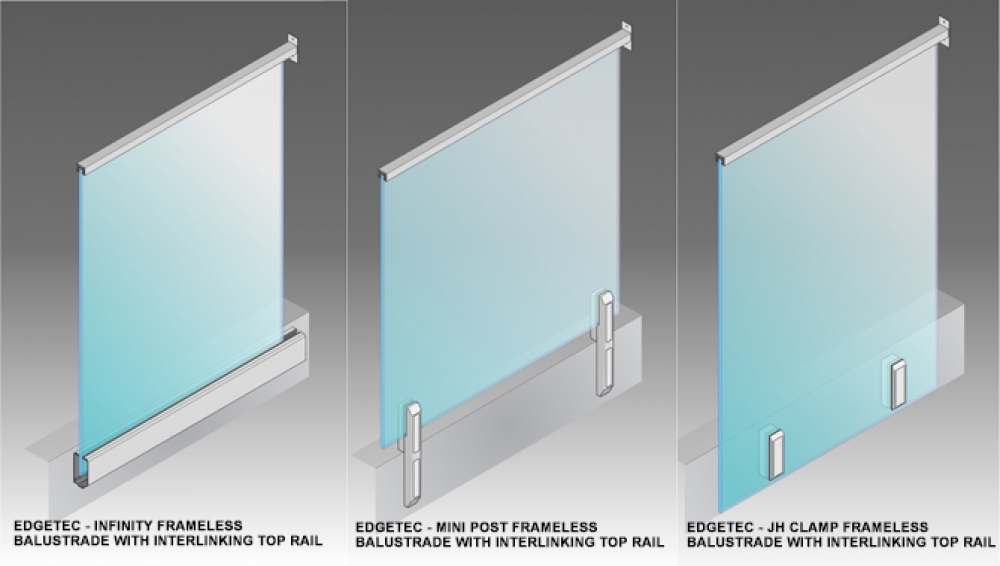 EDGETEC - INFINITY FRAMELESS BALUSTRADE WITH INTERLINKING TOP RAIL

EDGETEC - MINI POST FRAMELESS BALUSTRADE WITH INTERLINKING TOP RAIL

EDGETEC - JH CLAMP FRAMELESS BALUSTRADE WITH INTERLINKING TOP RAIL